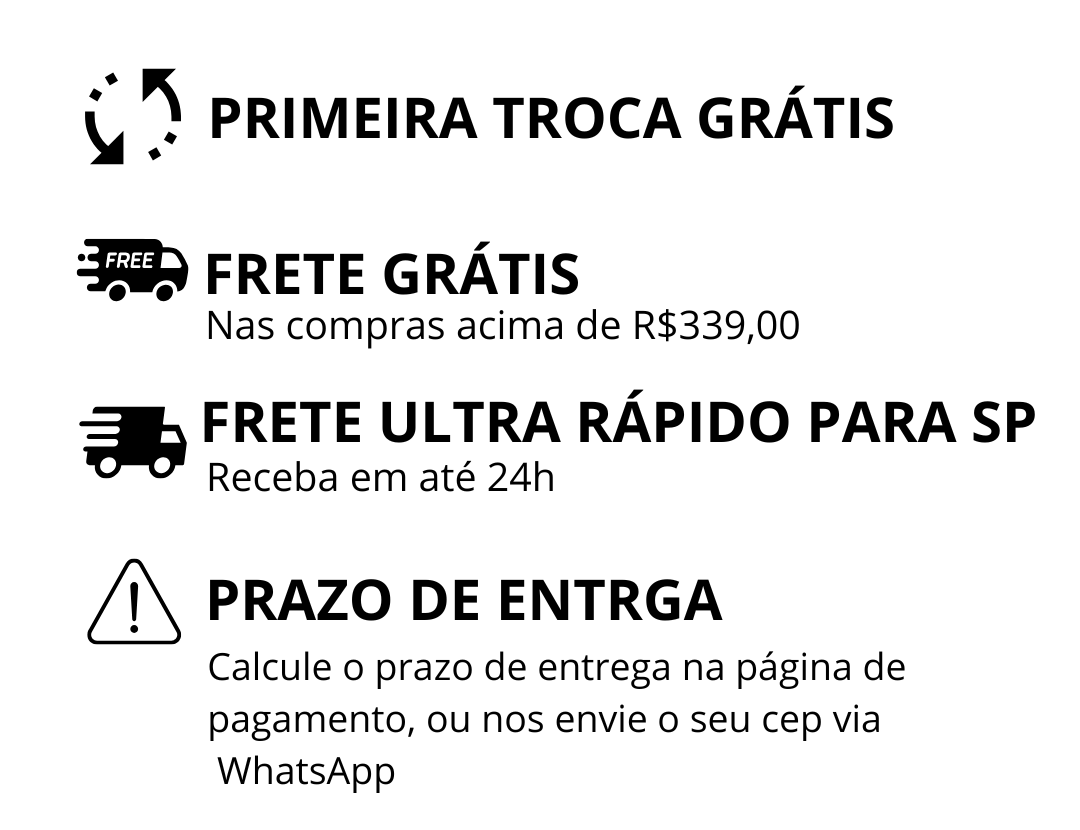 PRIMEIRA TROCA GRÁTIS

FREE

FRETE GRÁTIS
Nas compras acima de R$339,00

FRETE ULTRA RÁPIDO PARA SP
Receba em até 24h

PRAZO DE ENTRGA
Calcule o prazo de entrega na página de pagamento, ou nos envie o seu cep via WhatsApp